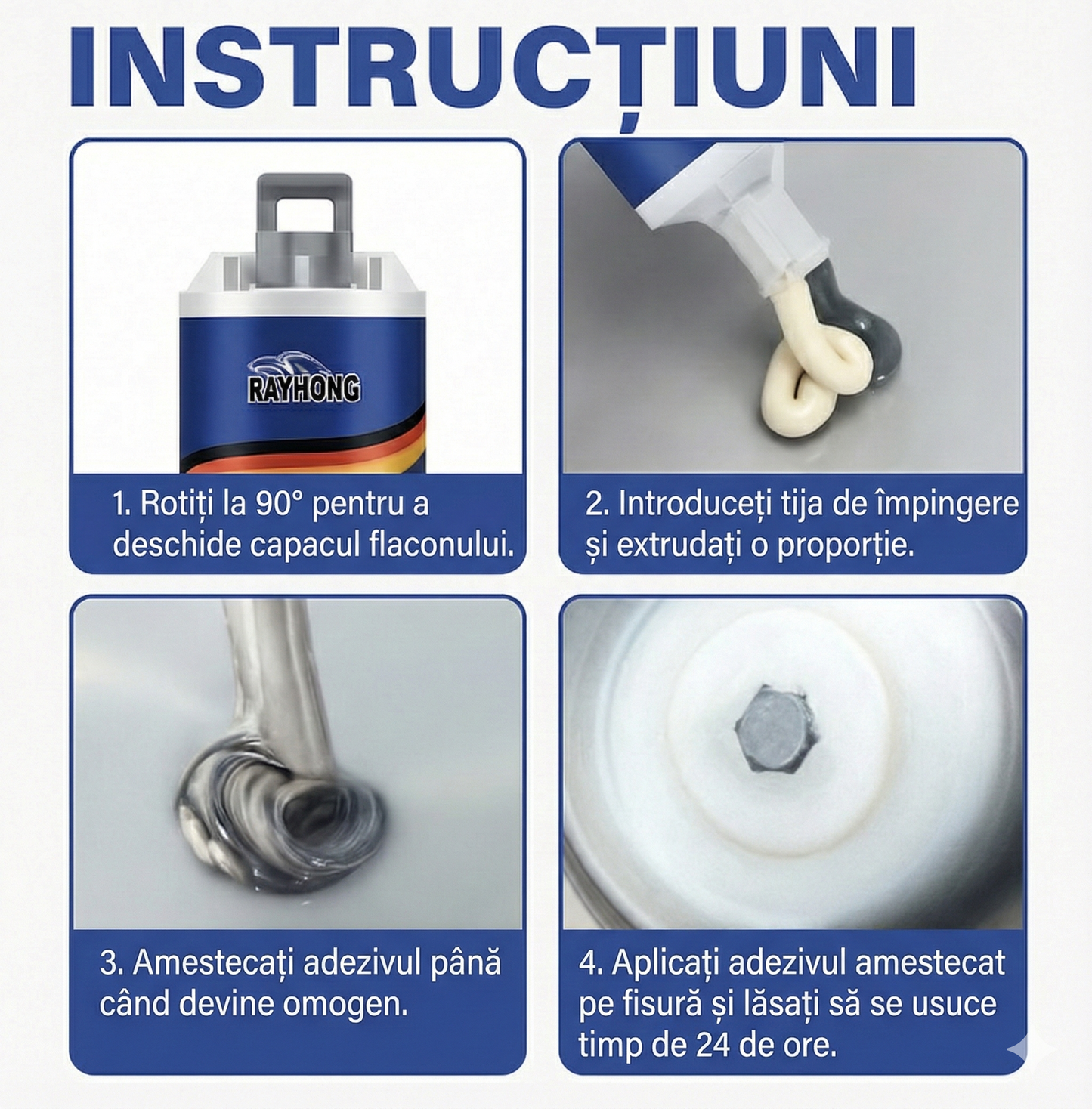 INSTRUCȚIUNI

RAYHONG

1. Rotiți la 90° pentru a deschide capacul flaconului.

2. Introduceți tija de împingere și extrudați o proporție.

3. Amestecați adezivul până când devine omogen.

4. Aplicați adezivul amestecat pe fisură și lăsați să se usuce timp de 24 de ore.