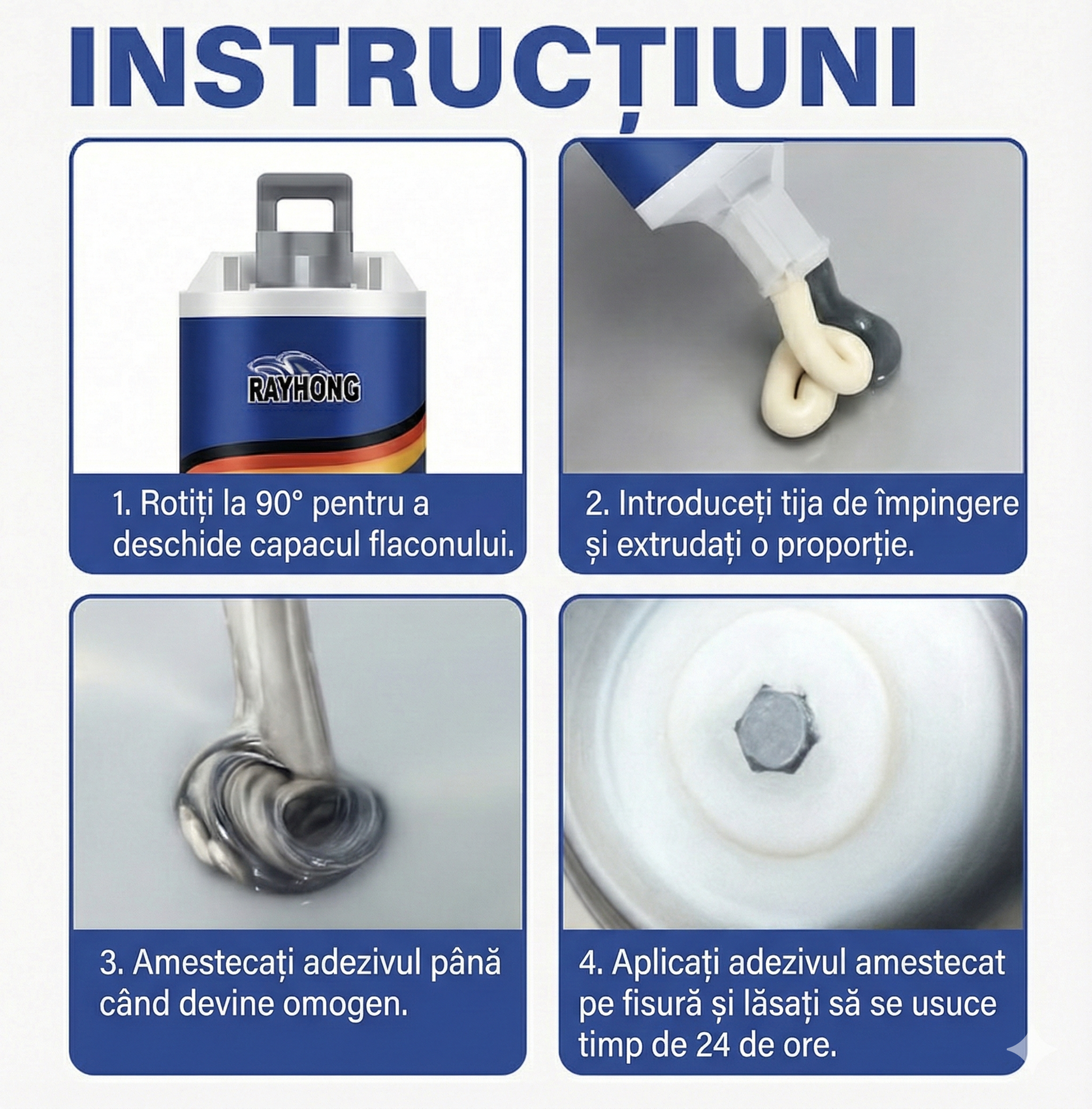 INSTRUCȚIUNI

RAYHONG

1. Rotiți la 90° pentru a deschide capacul flaconului.

2. Introduceți tija de împingere și extrudați o proporție.

3. Amestecați adezivul până când devine omogen.

4. Aplicați adezivul amestecat pe fisură și lăsați să se usuce timp de 24 de ore.