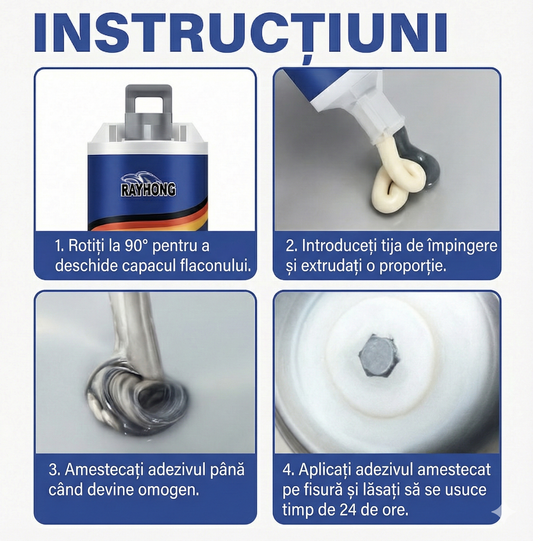 INSTRUCȚIUNI

RAYHONG

1. Rotiți la 90° pentru a deschide capacul flaconului.

2. Introduceți tija de împingere și extrudați o proporție.

3. Amestecați adezivul până când devine omogen.

4. Aplicați adezivul amestecat pe fisură și lăsați să se usuce timp de 24 de ore.